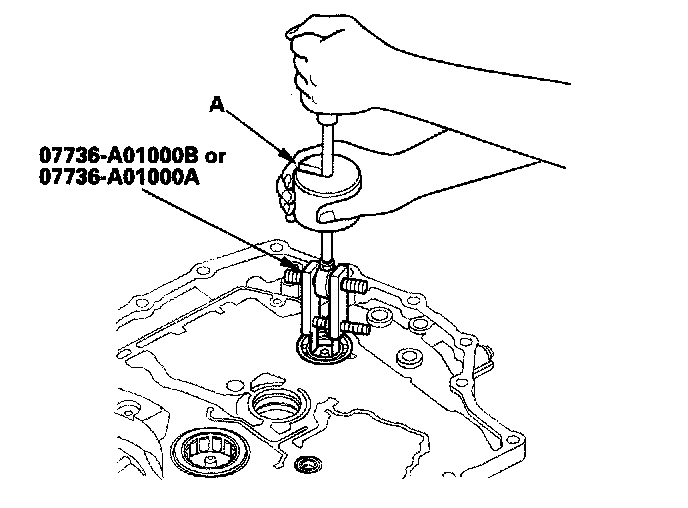 A

07736-A01000B or
07736-A01000A