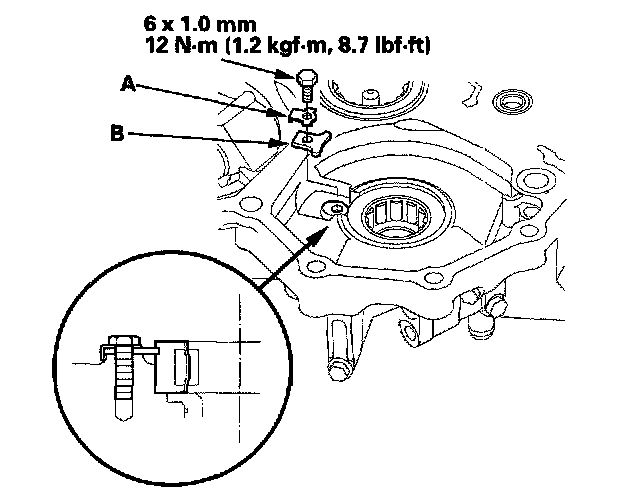 6 x 1.0 mm
12 N·m (1.2 kgf·m, 8.7 lbf·ft)

A

B