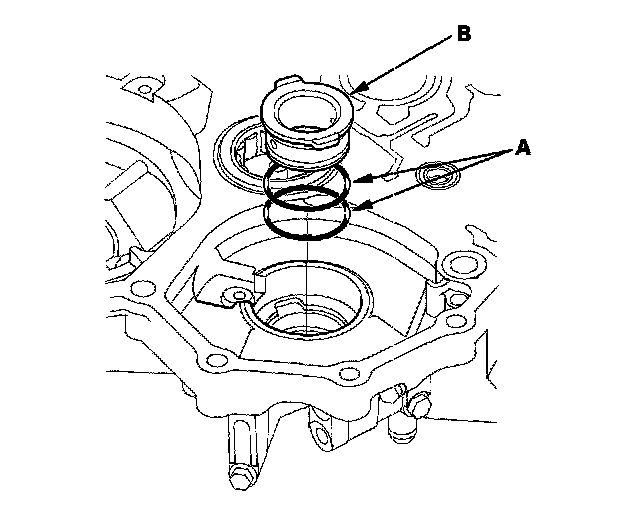 B

A