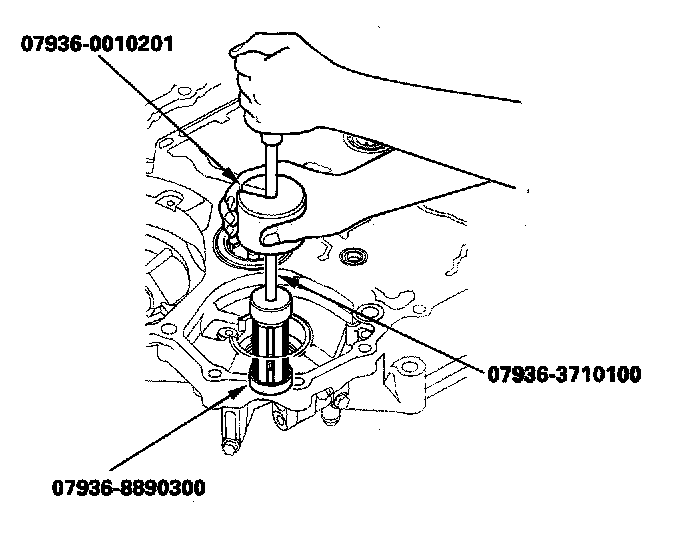 07936-0010201

07936-3710100

07936-8890300