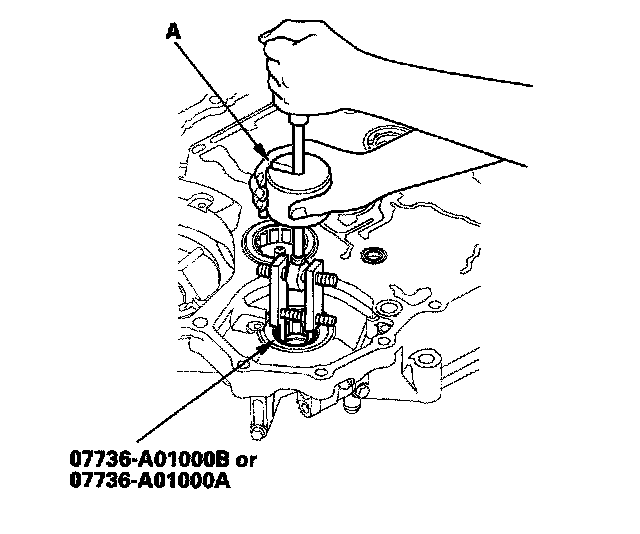 A

07736-A01000B or
07736-A01000A