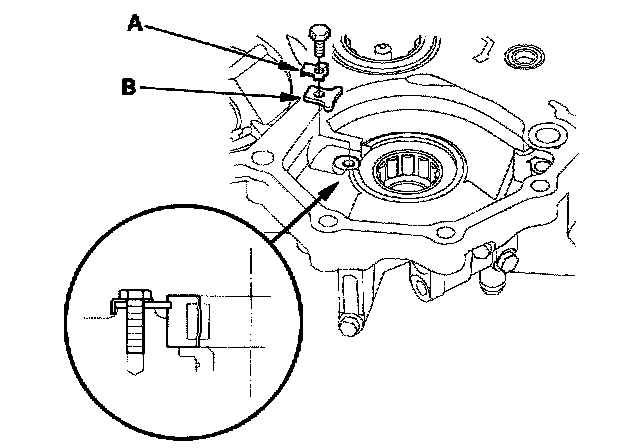 A
B