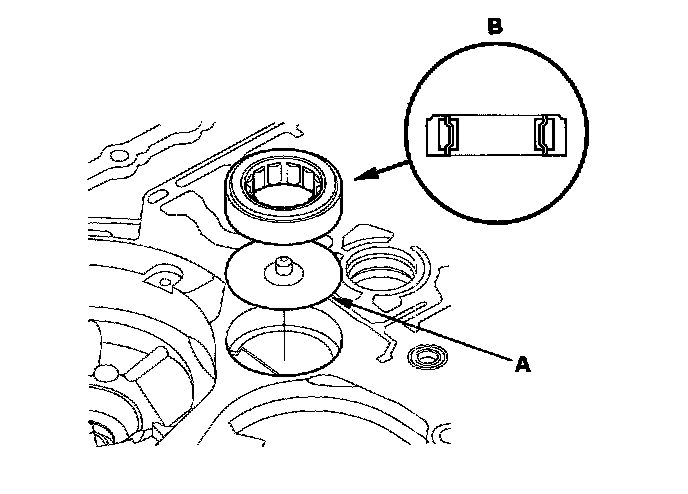 B

A