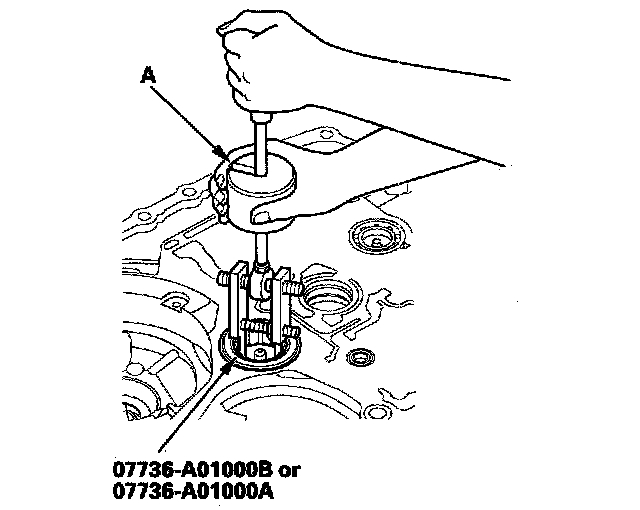 A

07736-A01000B or
07736-A01000A