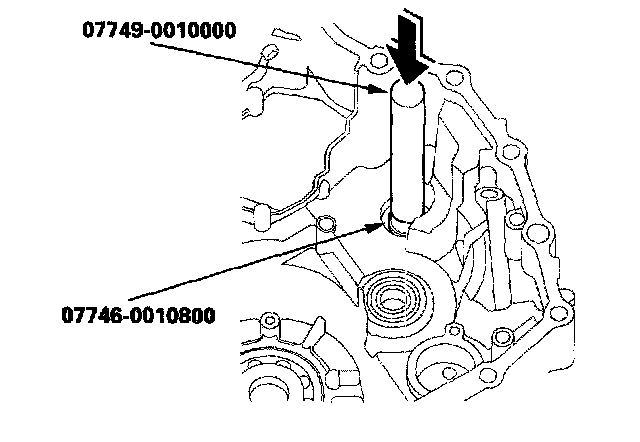 07749-0010000

07746-0010800