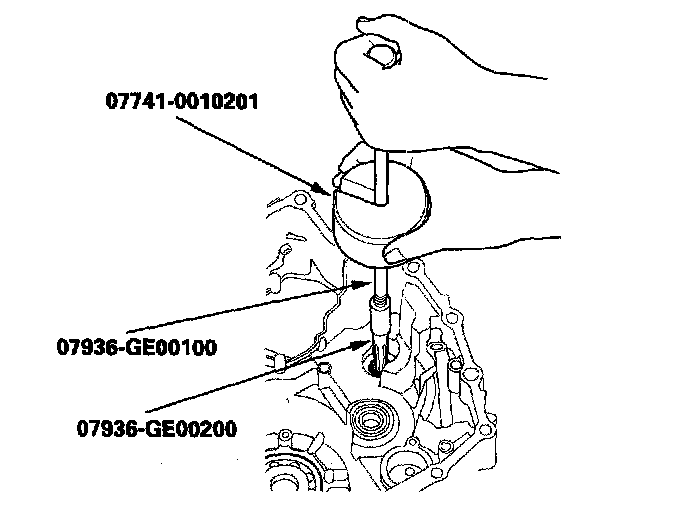 07741-0010201

07936-GE00100

07936-GE00200