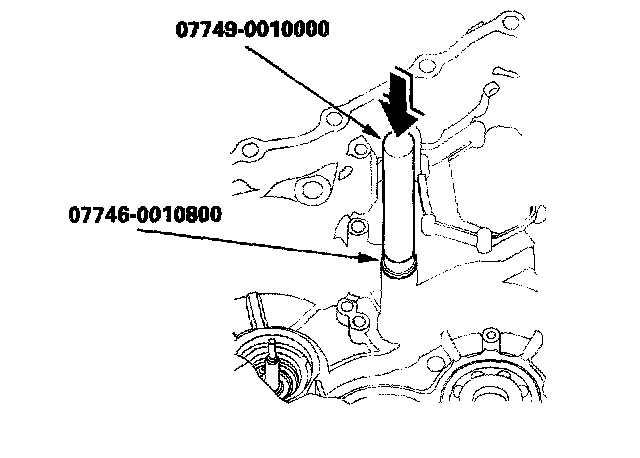 07749-0010000

07746-0010800