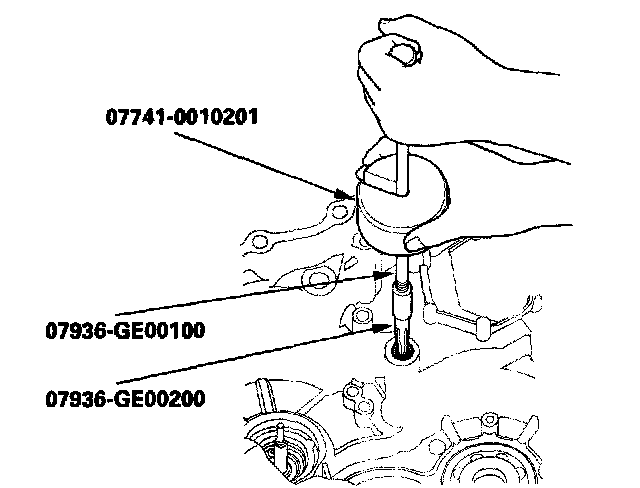 07741-0010201

07936-GE00100

07936-GE00200