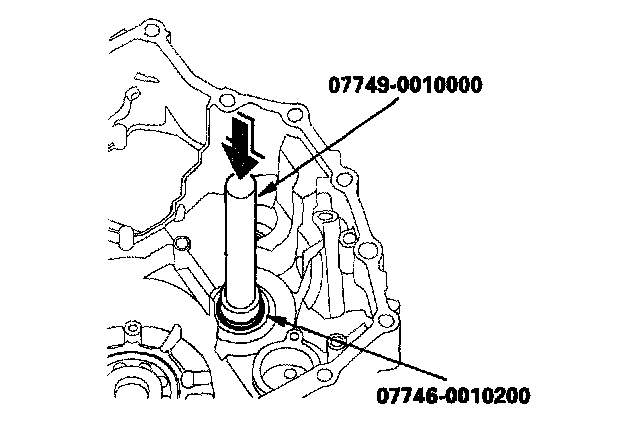 07749-0010000

07746-0010200