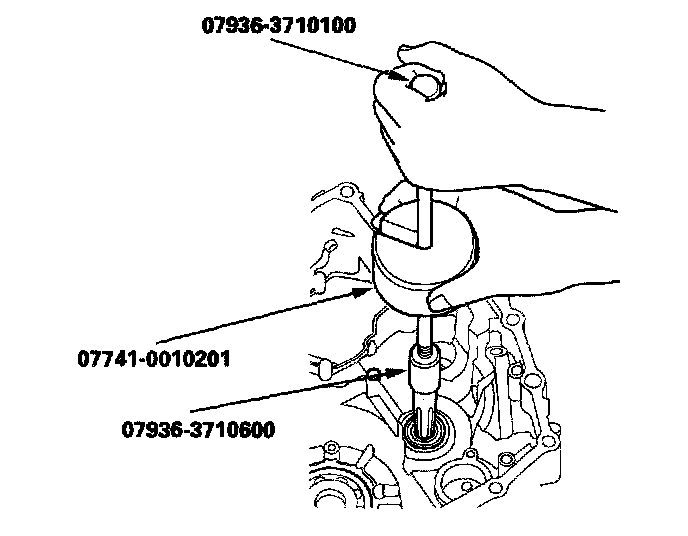 07936-3710100

07741-0010201

07936-3710600