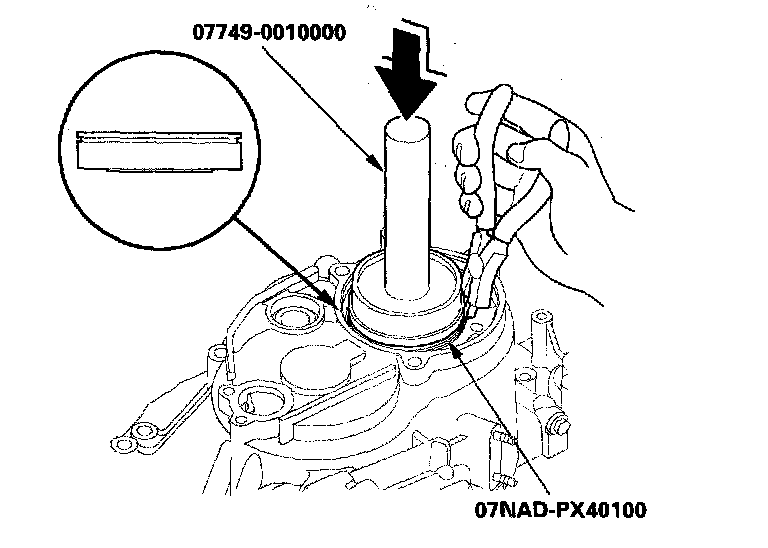 07749-0010000

07NAD-PX40100