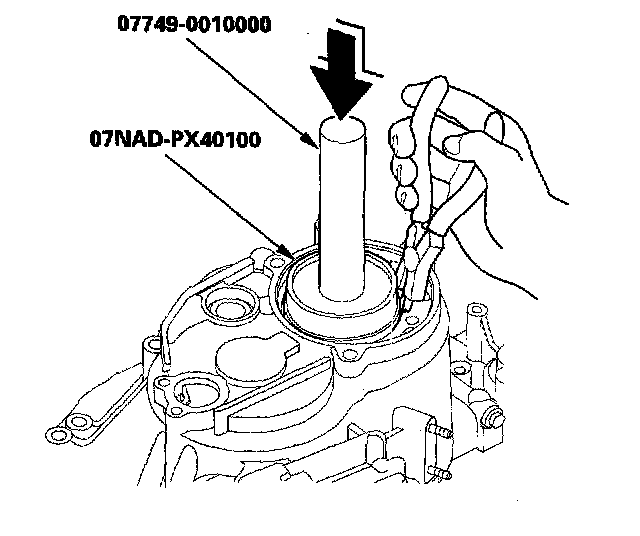 07749-0010000

07NAD-PX40100