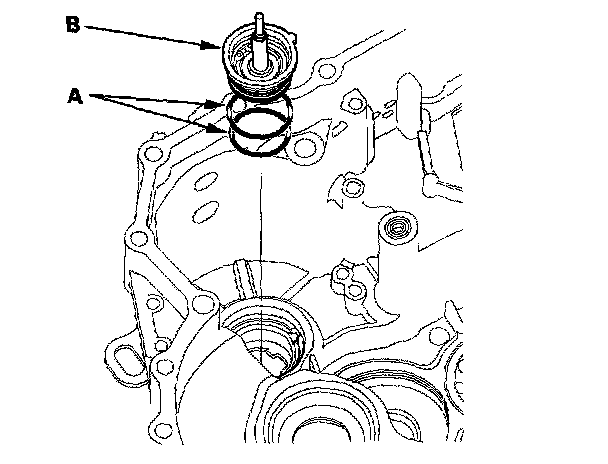 B
A