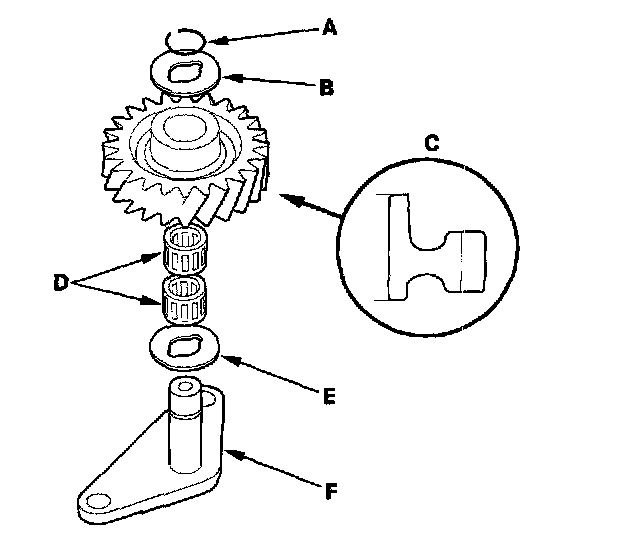 A
B
C
D
E
F