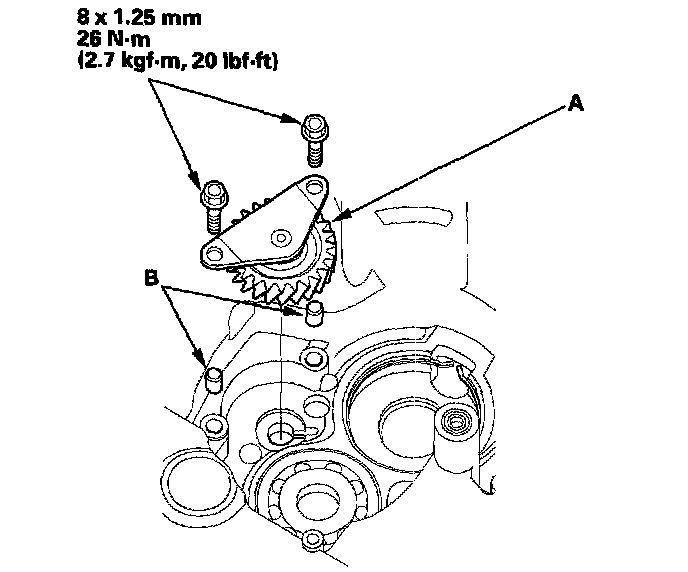 8 x 1.25 mm
26 N·m
(2.7 kgf·m, 20 lbf·ft)

A

B