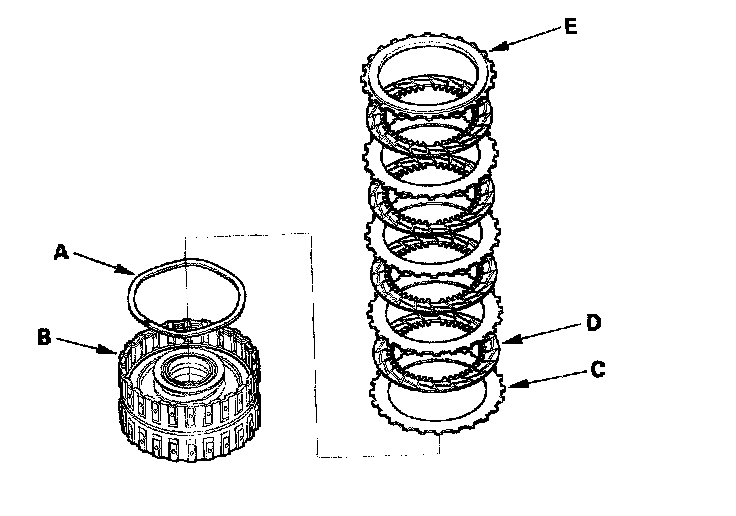 E

A

B

D

C