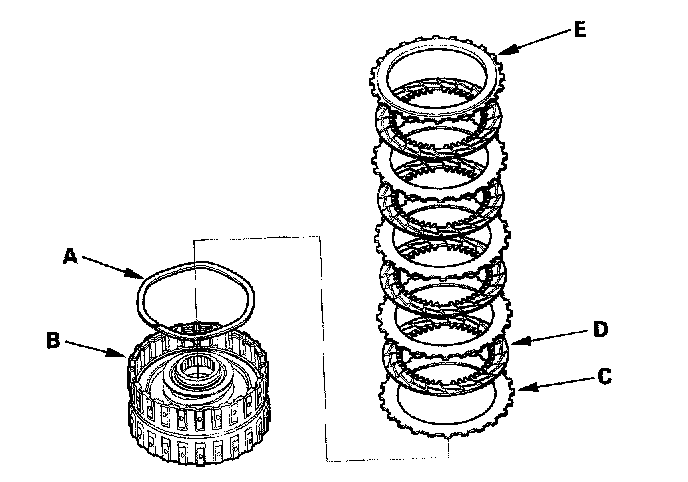 E

A

B

D

C