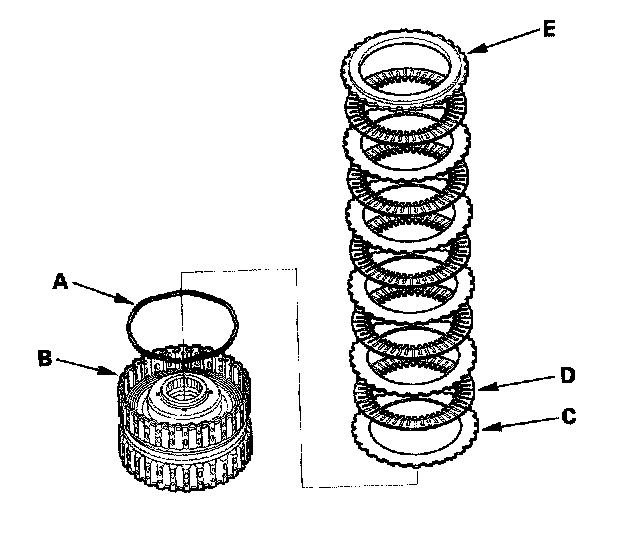 E

A

B

D

C