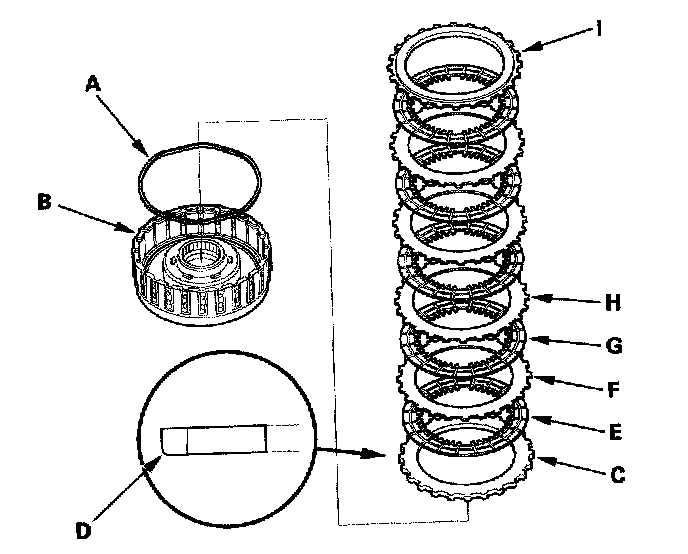 A
B
D
I
H
G
F
E
C