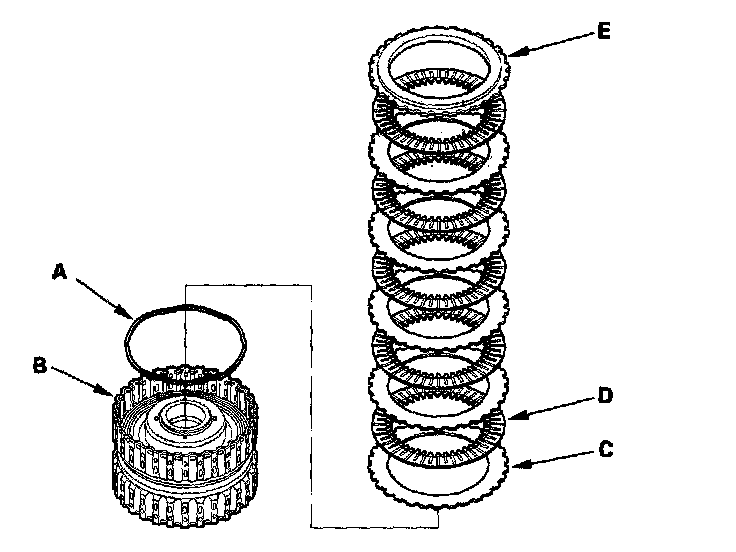 E
A
B
D
C