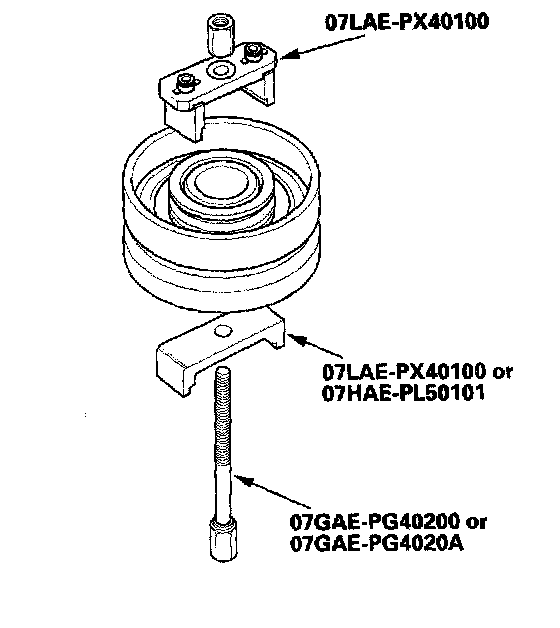 07LAE-PX40100

07LAE-PX40100 or
07HAE-PL50101

07GAE-PG40200 or
07GAE-PG4020A