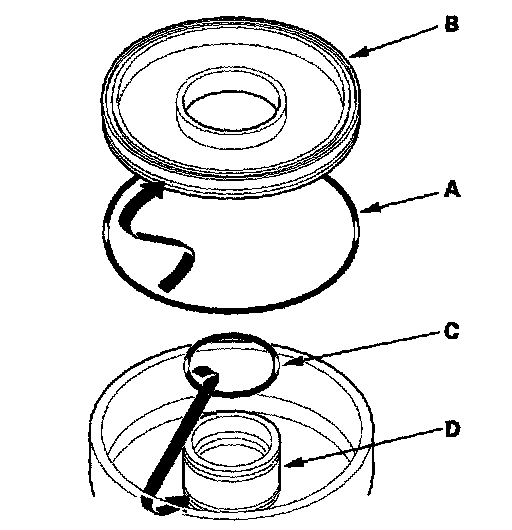 B

A

C

D