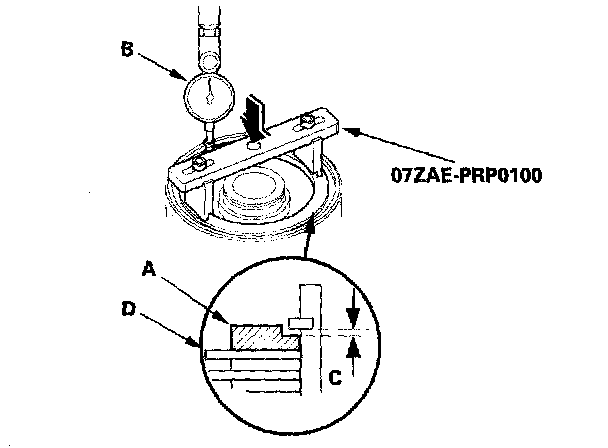 B

07ZAE-PRP0100

A

D

C