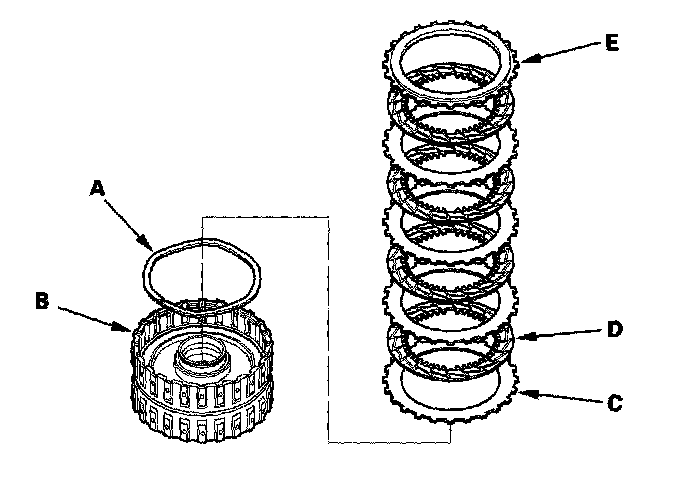 E

A

B

D

C