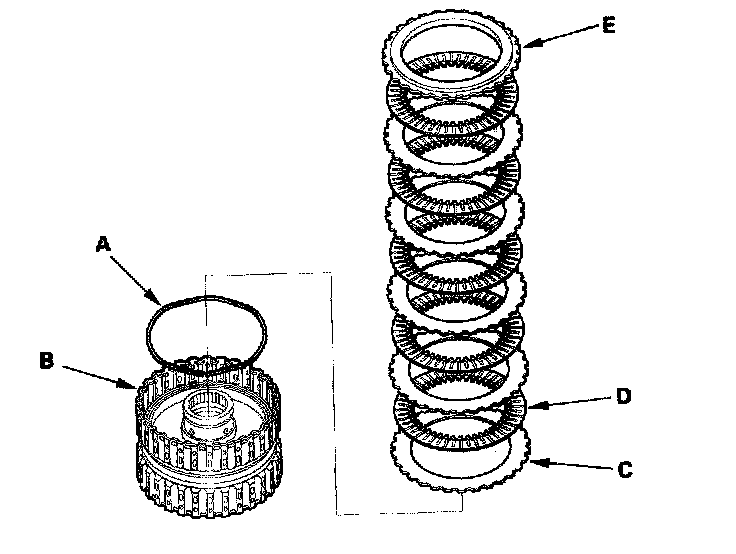 E

A

B

D

C