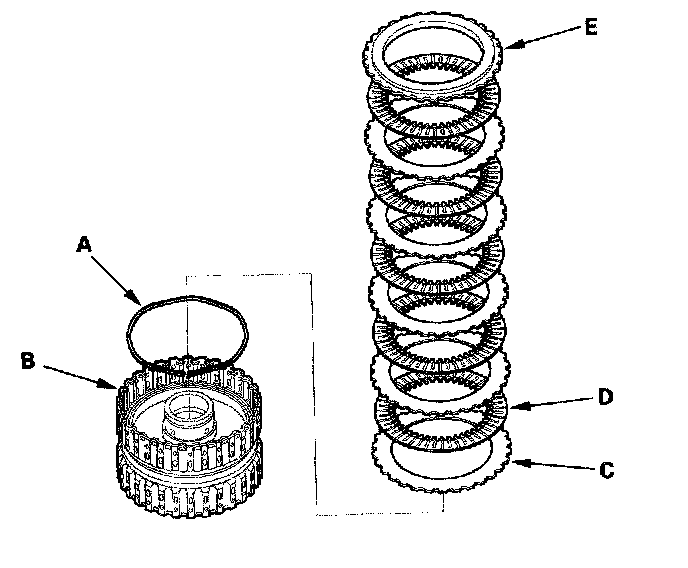 E

A

B

D

C