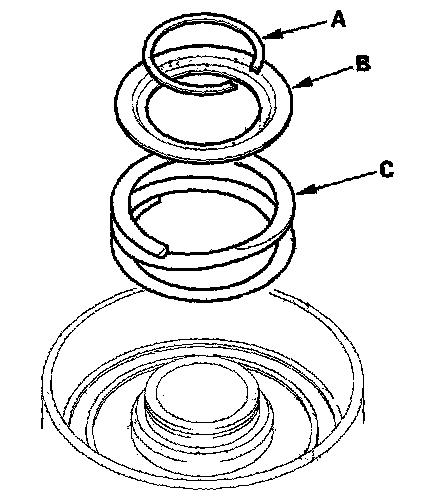 A
B
C