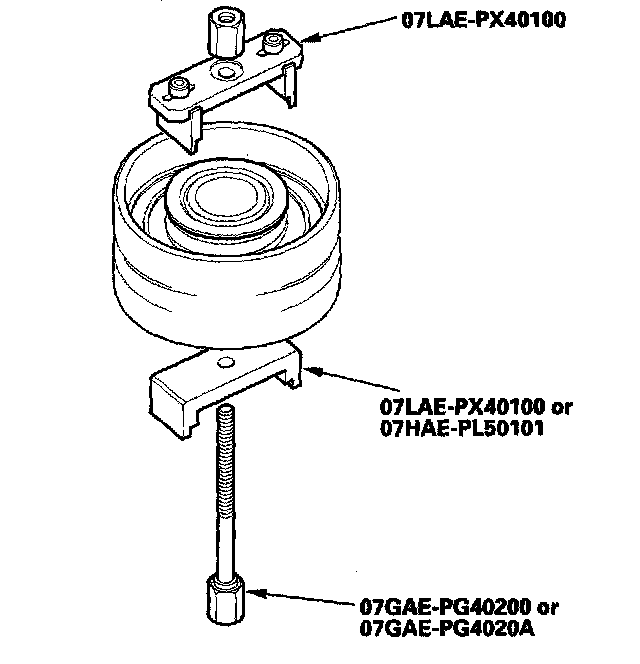 07LAE-PX40100

07LAE-PX40100 or
07HAE-PL50101

07GAE-PG40200 or
07GAE-PG4020A