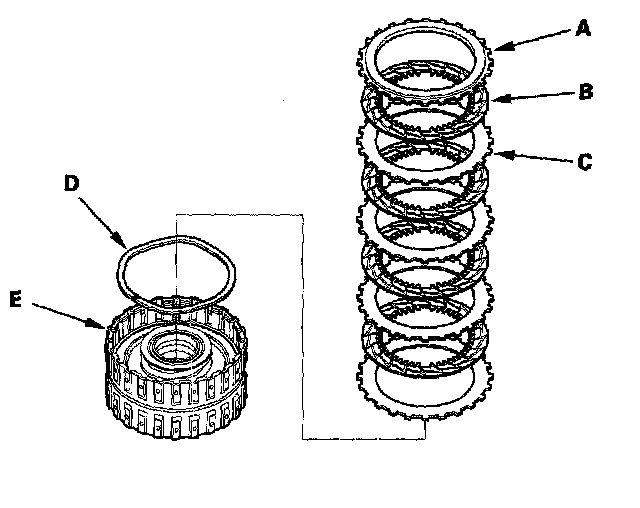 A
B
C
D
E