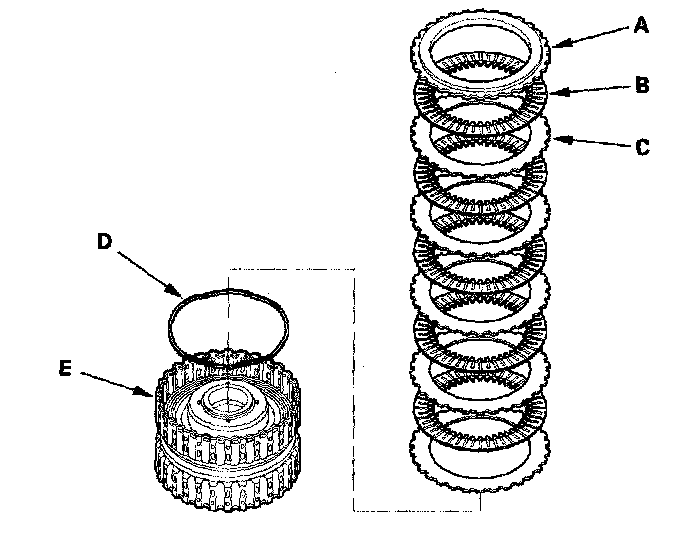 A
B
C
D
E