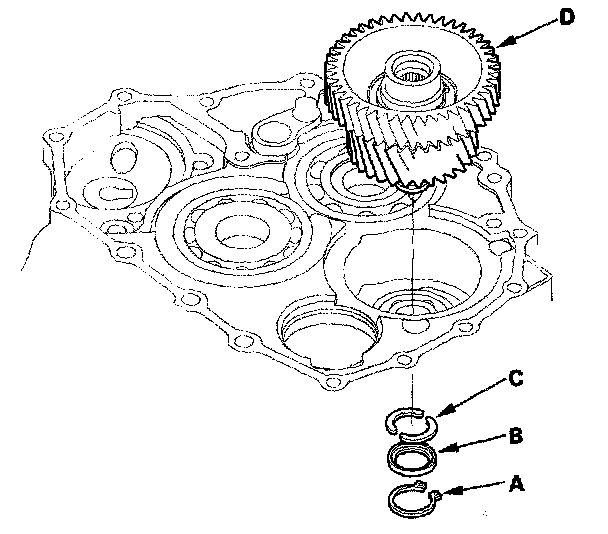 D
C
B
A