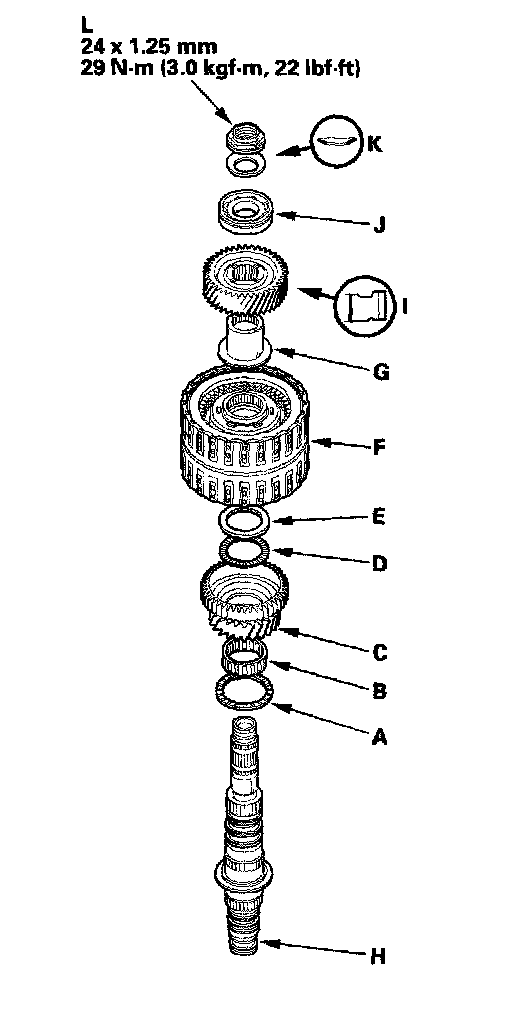 L
24 x 1.25 mm
29 N·m (3.0 kgf·m, 22 lbf·ft)

K

J

I

G

F

E

D

C

B

A

H