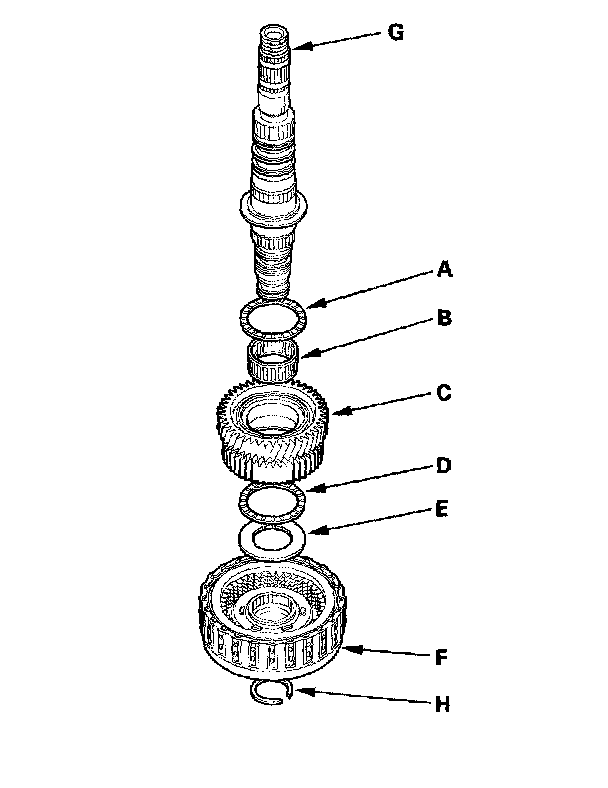 G
A
B
C
D
E
F
H