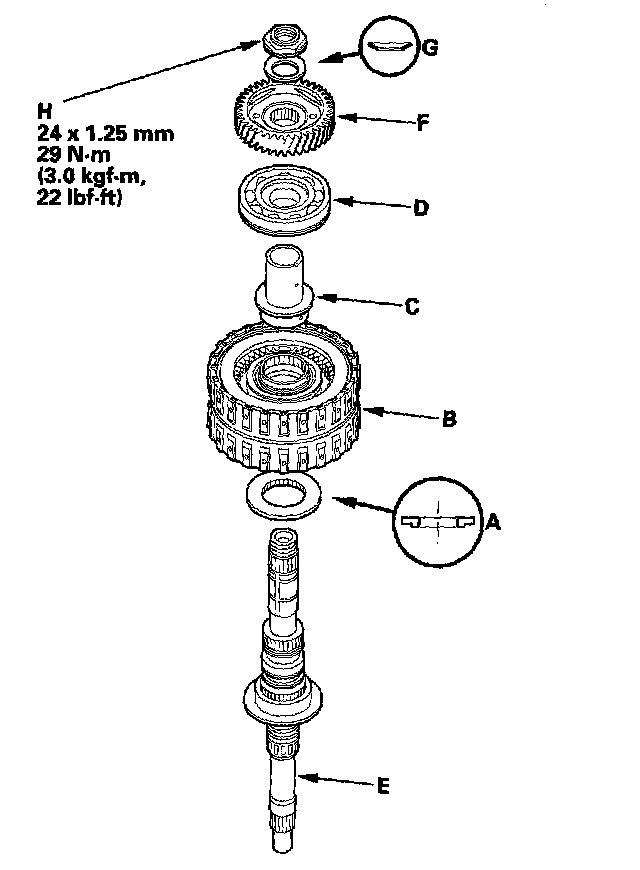 G

H
24 x 1.25 mm
29 N·m
(3.0 kgf·m,
22 lbf·ft)

F

D

C

B

A

E