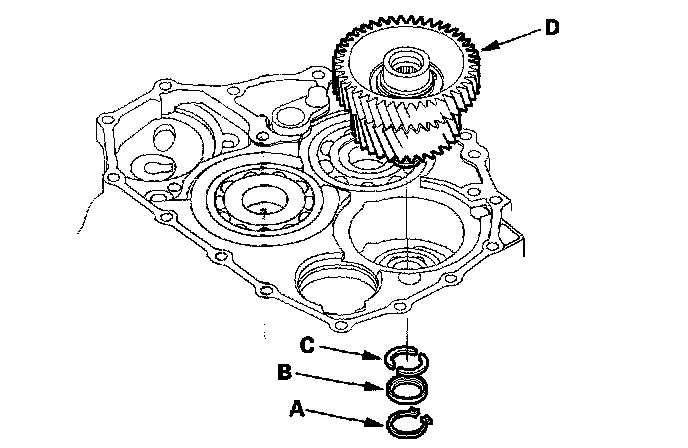 D

C

B

A