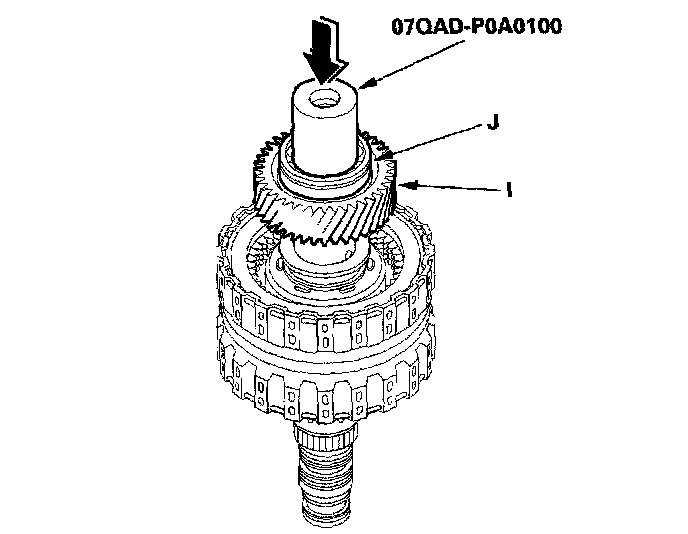 07QAD-P0A0100

J

I