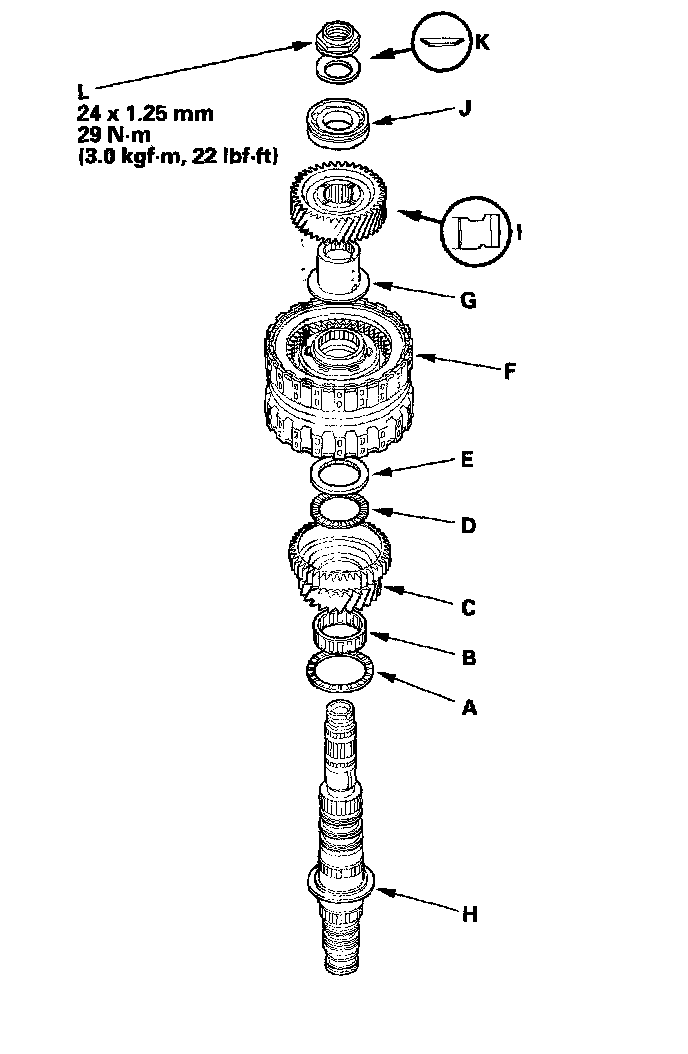 K
L
24 x 1.25 mm
29 N·m
(3.0 kgf·m, 22 lbf·ft)
J
I
G
F
E
D
C
B
A
H