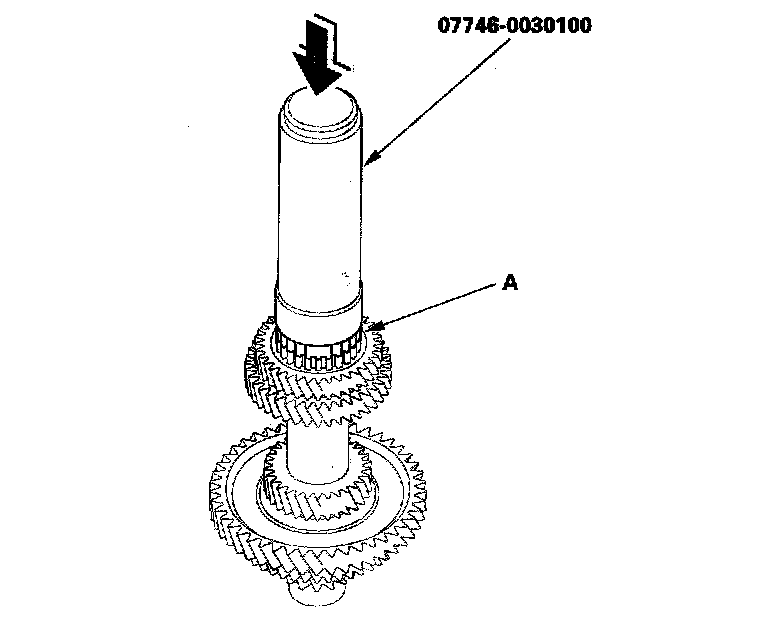 07746-0030100

A