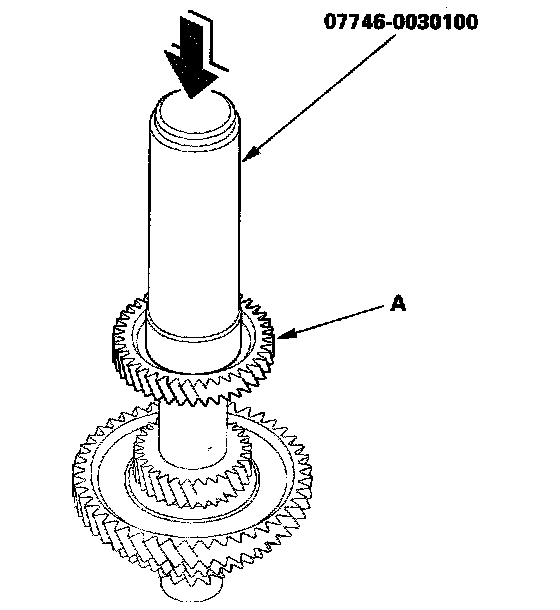 07746-0030100

A