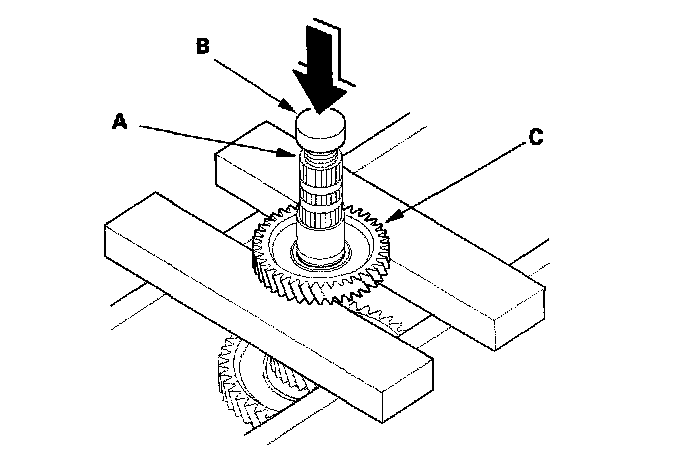 B
A
C