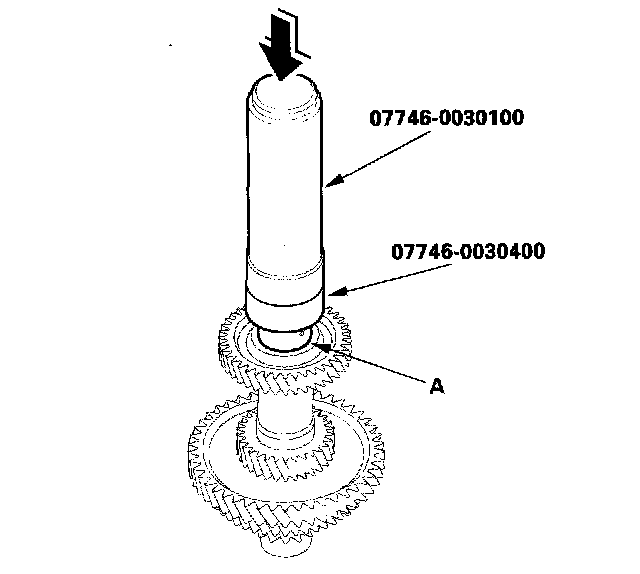 07746-0030100

07746-0030400

A