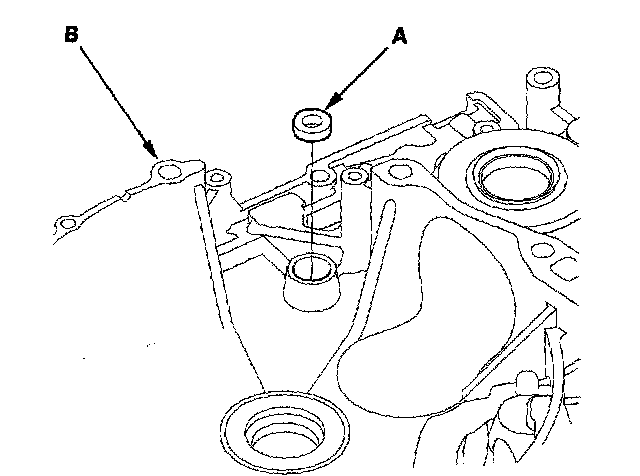 B
A