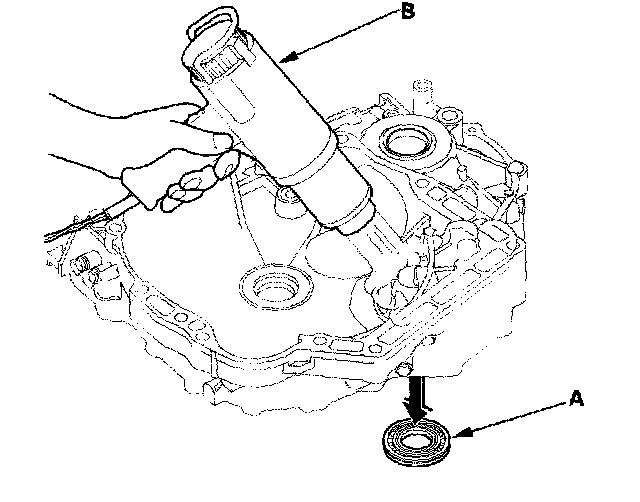 B

A