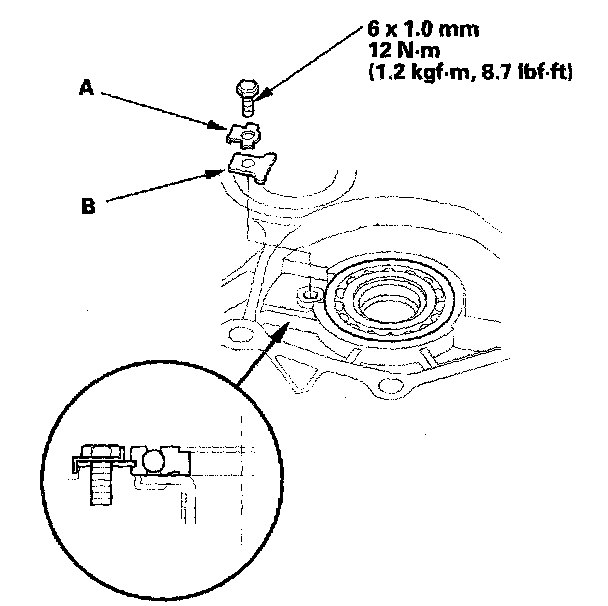 6 x 1.0 mm
12 N·m
(1.2 kgf·m, 8.7 lbf·ft)

A

B