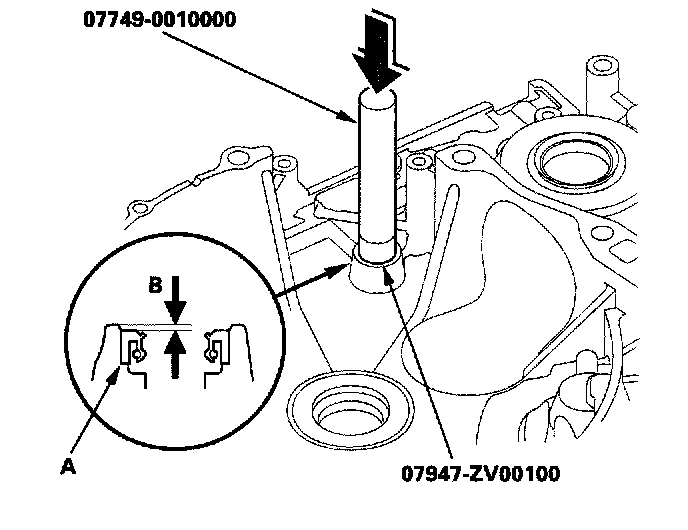 07749-0010000

B

A

07947-ZV00100