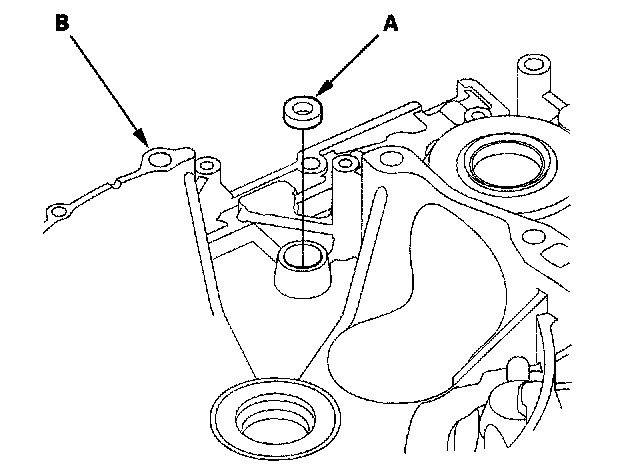 B

A